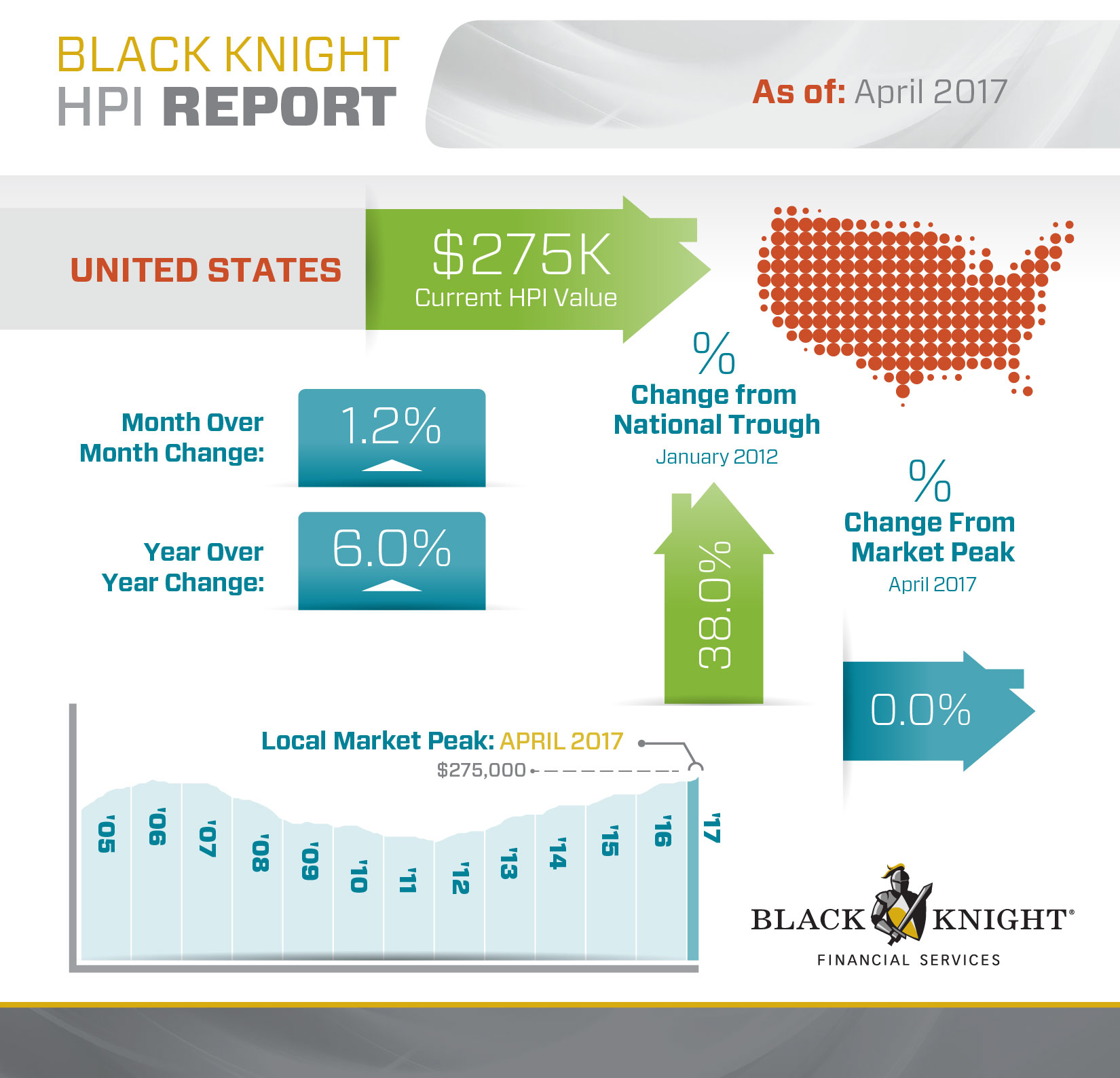 BLACK KNIGHT
HPI REPORT

As of: April 2017

UNITED STATES

$275K
Current HPI Value

Month Over Month Change:
1.2%

Year Over Year Change:
6.0%

%
Change from National Trough
January 2012

38.0%

%
Change From Market Peak
April 2017

0.0%

Local Market Peak: APRIL 2017
$275,000

'05 '06 '07 '08 '09 '10 '11 '12 '13 '14 '15 '16 '17

BLACK KNIGHT®
FINANCIAL SERVICES