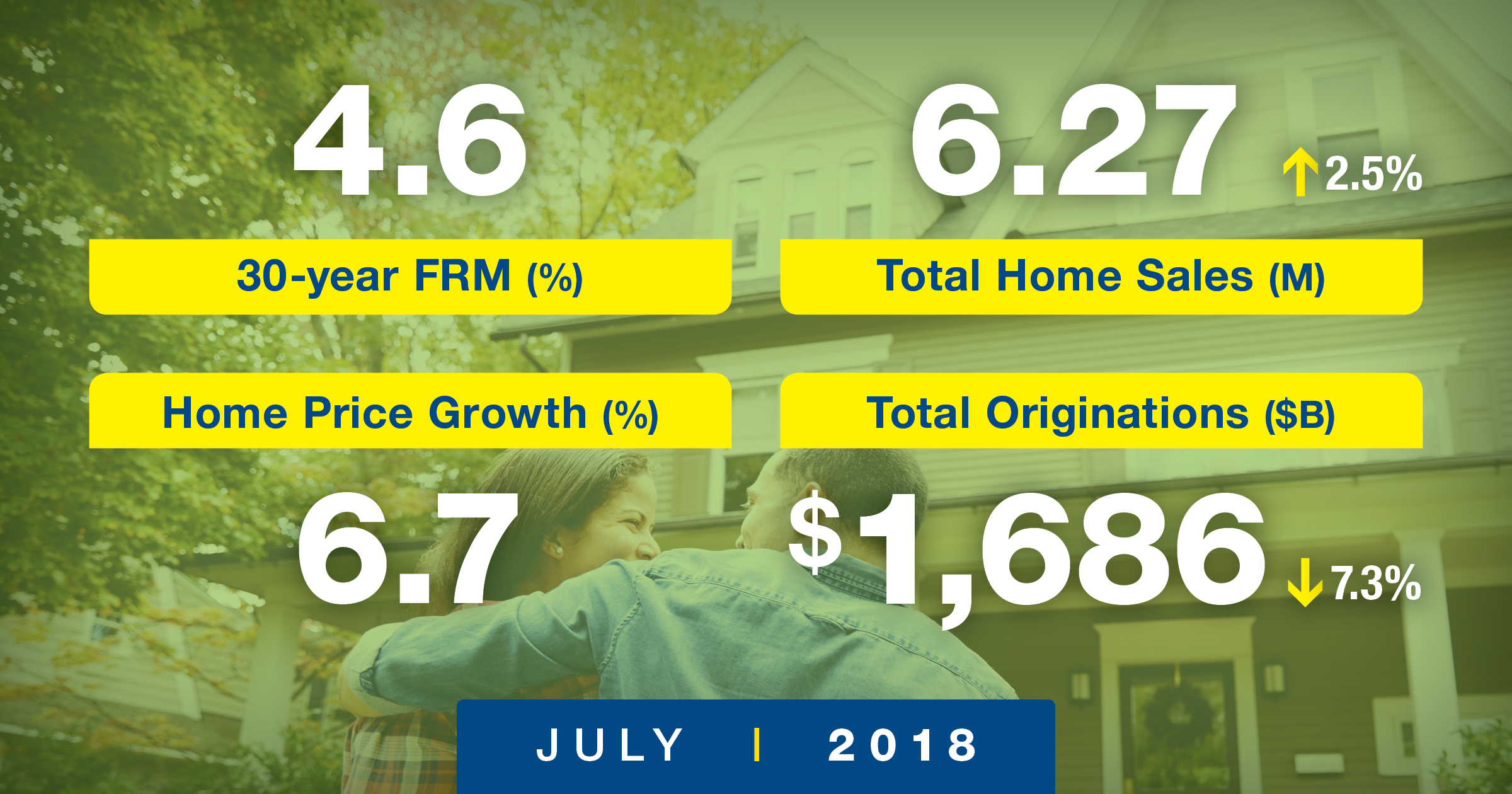 4.6

30-year FRM (%)

6.27 ↑2.5%

Total Home Sales (M)

Home Price Growth (%)

6.7

Total Originations ($B)

$1,686 ↓7.3%

JULY | 2018