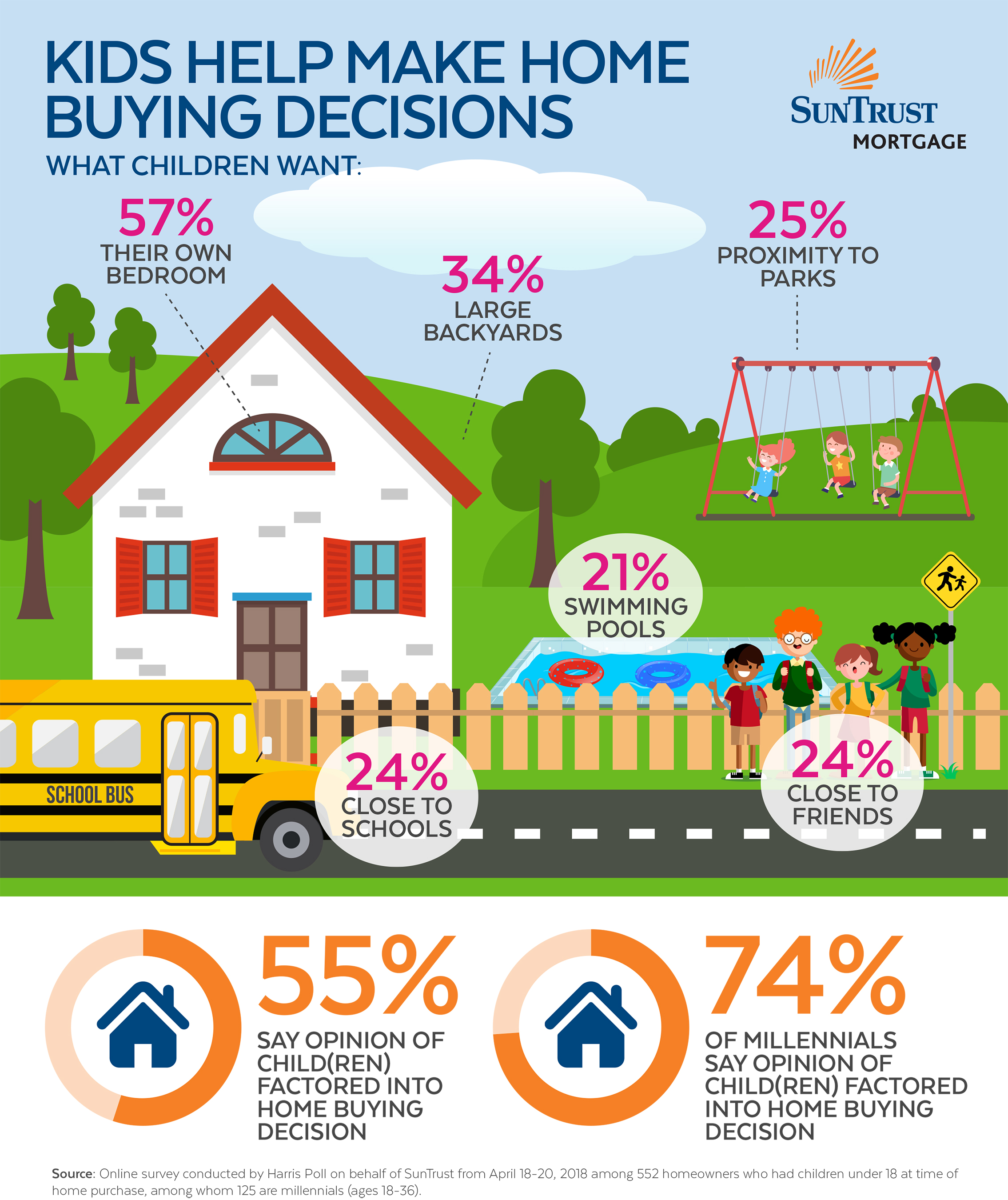 KIDS HELP MAKE HOME BUYING DECISIONS

SUNTRUST MORTGAGE

WHAT CHILDREN WANT:

57% THEIR OWN BEDROOM

34% LARGE BACKYARDS

25% PROXIMITY TO PARKS

21% SWIMMING POOLS

SCHOOL BUS

24% CLOSE TO SCHOOLS

24% CLOSE TO FRIENDS

55% SAY OPINION OF CHILD(REN) FACTORED INTO HOME BUYING DECISION

74% OF MILLENNIALS SAY OPINION OF CHILD(REN) FACTORED INTO HOME BUYING DECISION

Source: Online survey conducted by Harris Poll on behalf of SunTrust from April 18-20, 2018 among 552 homeowners who had children under 18 at time of home purchase, among whom 125 are millennials (ages 18-36).