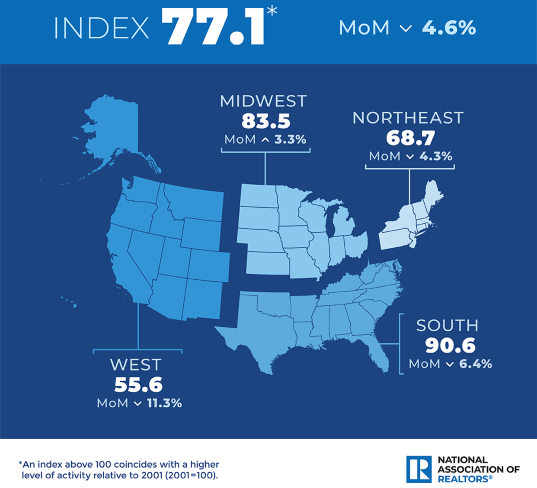 INDEX 77.1*

MoM ⌄ 4.6%

MIDWEST
83.5
MoM ^ 3.3%

NORTHEAST
68.7
MoM ⌄ 4.3%

SOUTH
90.6
MoM ⌄ 6.4%

WEST
55.6
MoM ⌄ 11.3%

*An index above 100 coincides with a higher level of activity relative to 2001 (2001=100).

R

NATIONAL ASSOCIATION OF REALTORS®